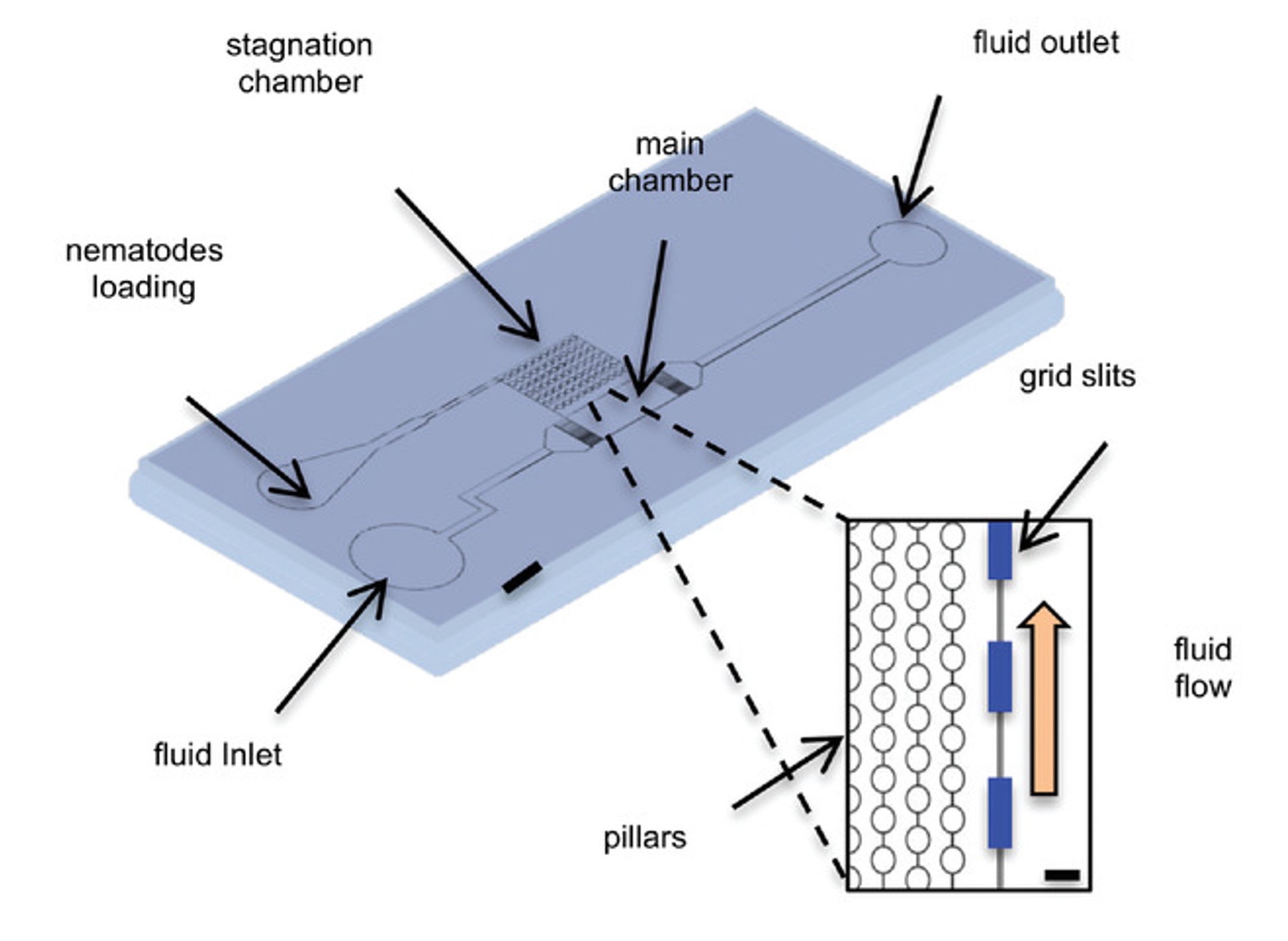 stagnation chamber

fluid outlet

main chamber

nematodes loading

grid slits

fluid flow

fluid Inlet

pillars